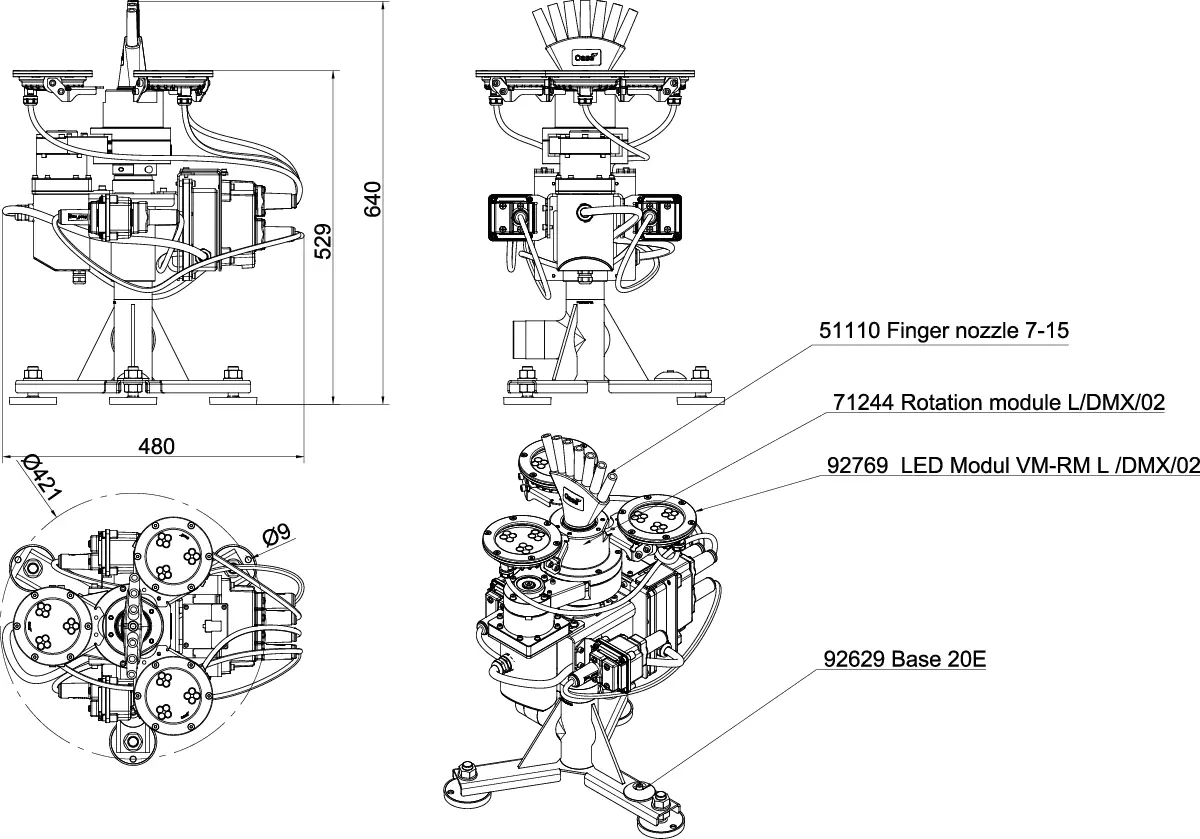 640

529

480

Ø421

Ø9

51110 Finger nozzle 7-15

71244 Rotation module L/DMX/02

92769 LED Modul VM-RM L /DMX/02

92629 Base 20E