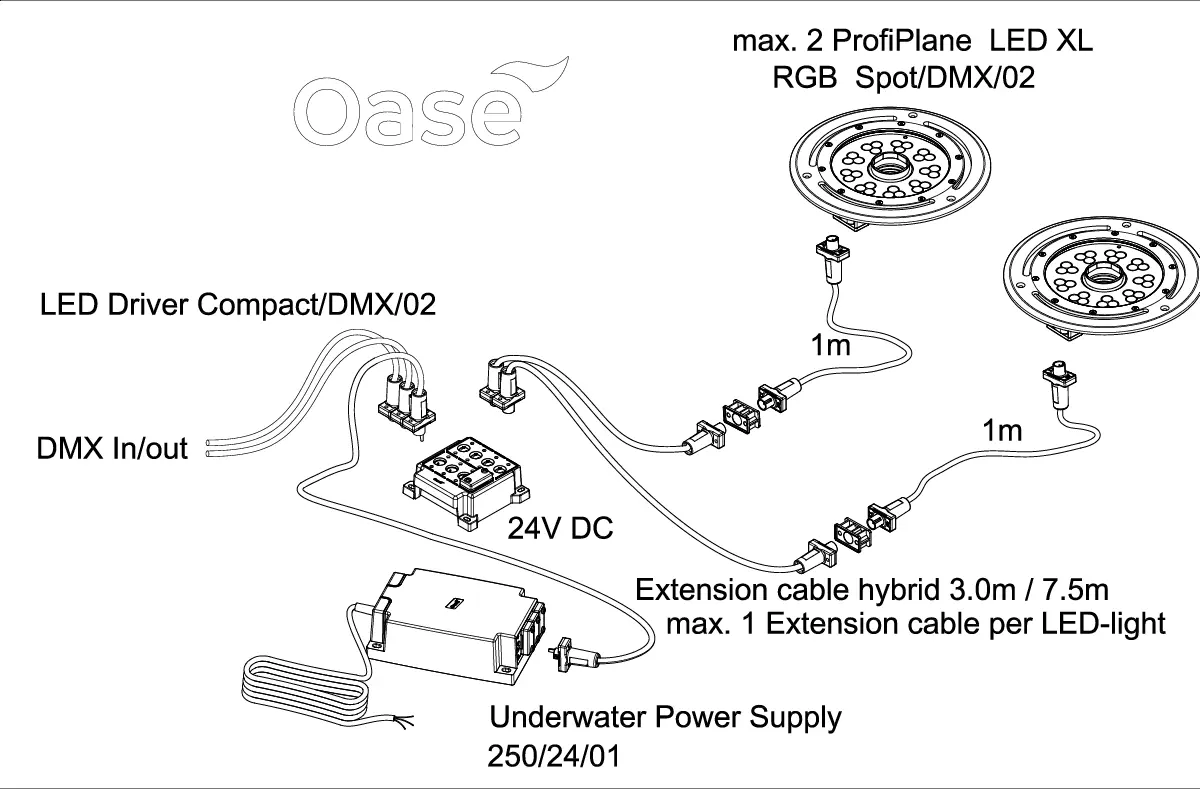 Oase

max. 2 ProfiPlane LED XL
RGB Spot/DMX/02

LED Driver Compact/DMX/02

1m

1m

DMX In/out

24V DC

Extension cable hybrid 3.0m / 7.5m
max. 1 Extension cable per LED-light

Underwater Power Supply
250/24/01