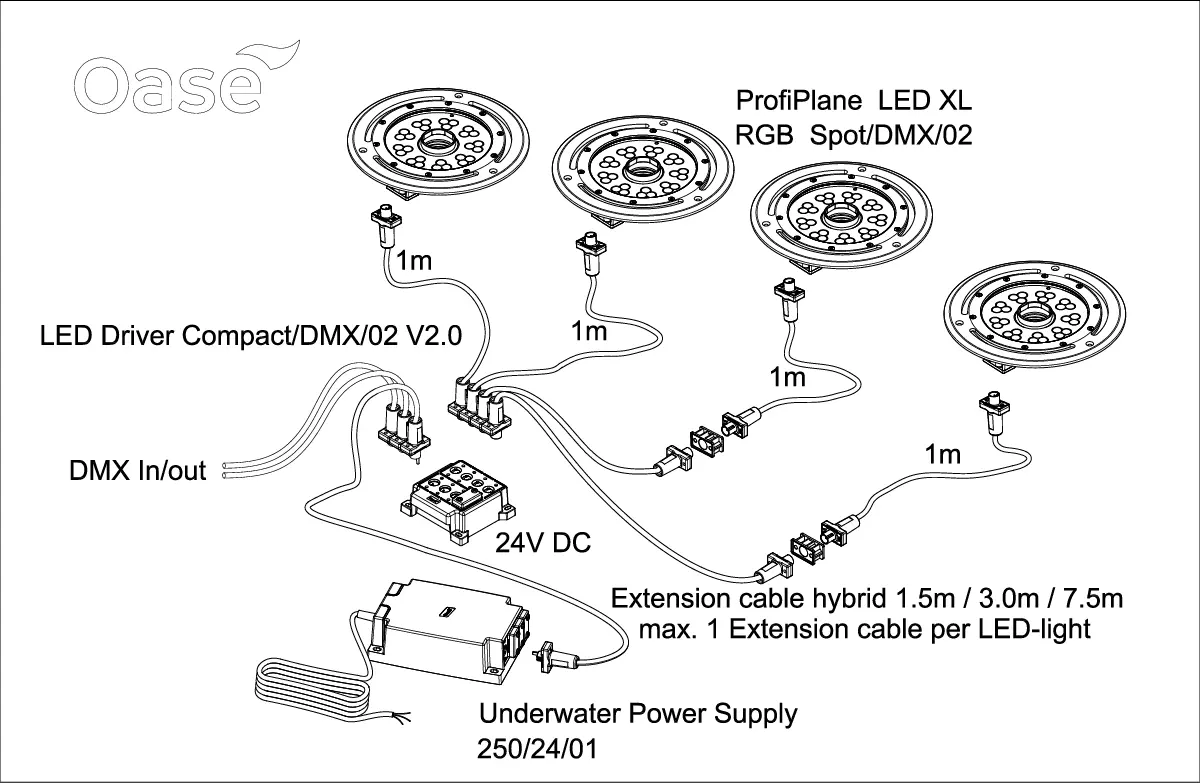 Oase

ProfiPlane LED XL
RGB Spot/DMX/02

1m

1m

1m

1m

LED Driver Compact/DMX/02 V2.0

DMX In/out

24V DC

Extension cable hybrid 1.5m / 3.0m / 7.5m
max. 1 Extension cable per LED-light

Underwater Power Supply
250/24/01