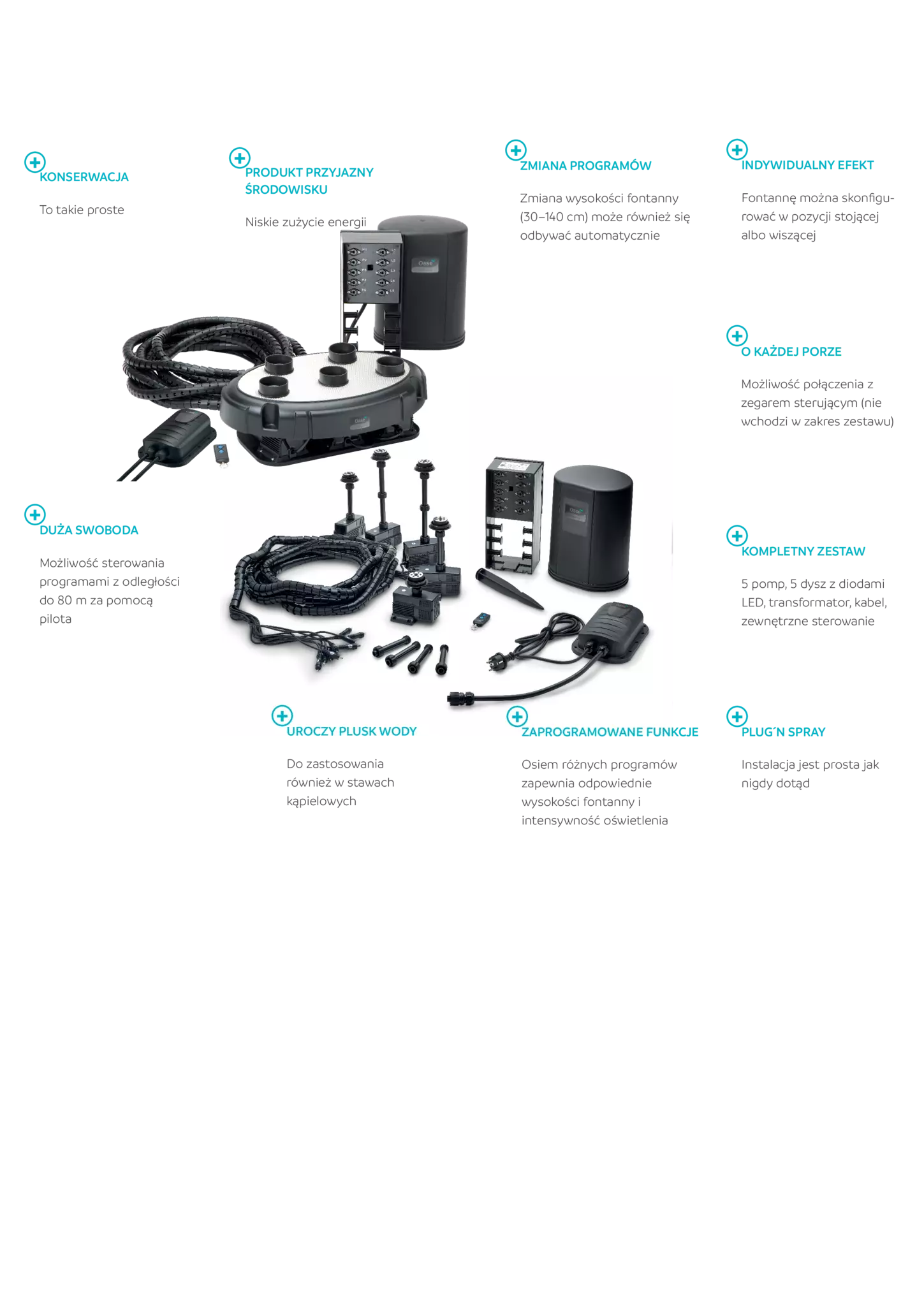 KONSERWACJA

To takie proste

PRODUKT PRZYJAZNY ŚRODOWISKU

Niskie zużycie energii

ZMIANA PROGRAMÓW

Zmiana wysokości fontanny (30–140 cm) może również się odbywać automatycznie

INDYWIDUALNY EFEKT

Fontannę można skonfigurować w pozycji stojącej albo wiszącej

O KAŻDEJ PORZE

Możliwość połączenia z zegarem sterującym (nie wchodzi w zakres zestawu)

DUŻA SWOBODA

Możliwość sterowania programami z odległości do 80 m za pomocą pilota

KOMPLETNY ZESTAW

5 pomp, 5 dysz z diodami LED, transformator, kabel, zewnętrzne sterowanie

UROCZY PLUSK WODY

Do zastosowania również w stawach kąpielowych

ZAPROGRAMOWANE FUNKCJE

Osiem różnych programów zapewnia odpowiednie wysokości fontanny i intensywność oświetlenia

PLUG´N SPRAY

Instalacja jest prosta jak nigdy dotąd