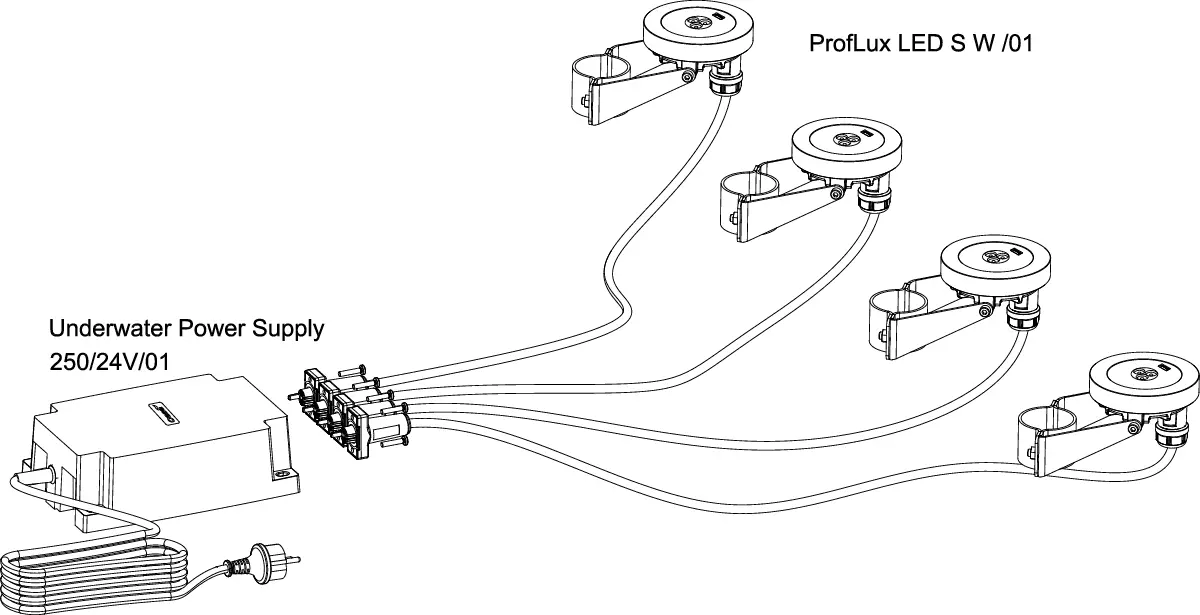 ProfLux LED S W /01

Underwater Power Supply
250/24V/01